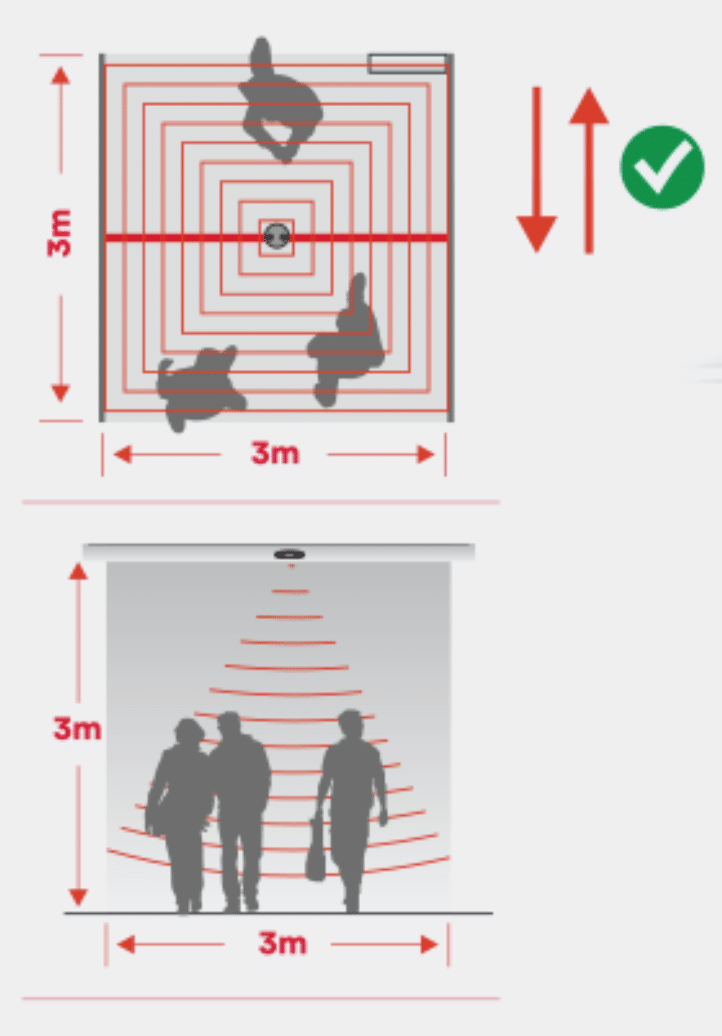 3m

3m

3m

3m