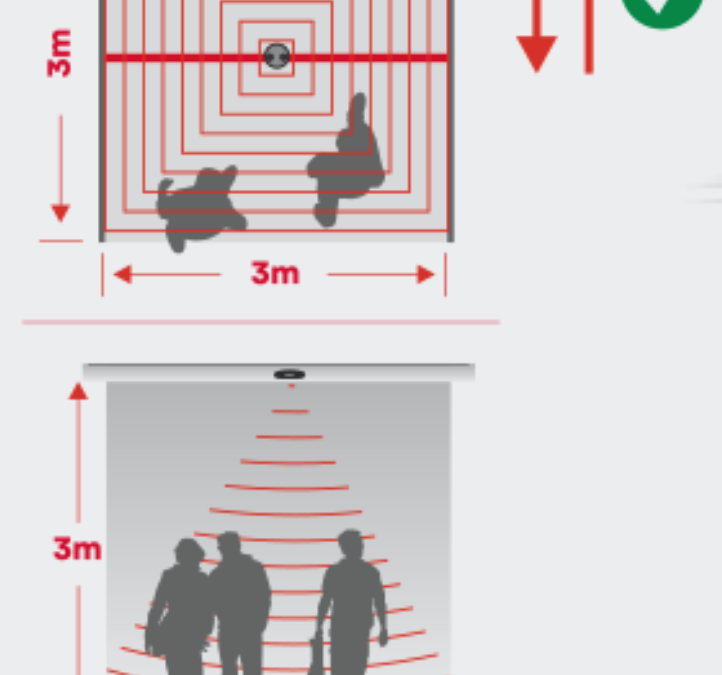 3m

3m

3m