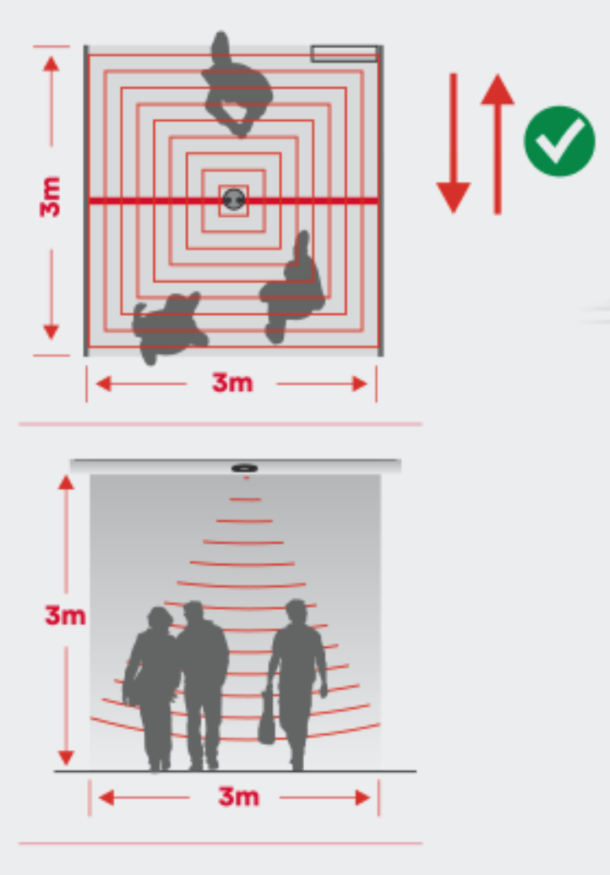 3m

3m

3m

3m